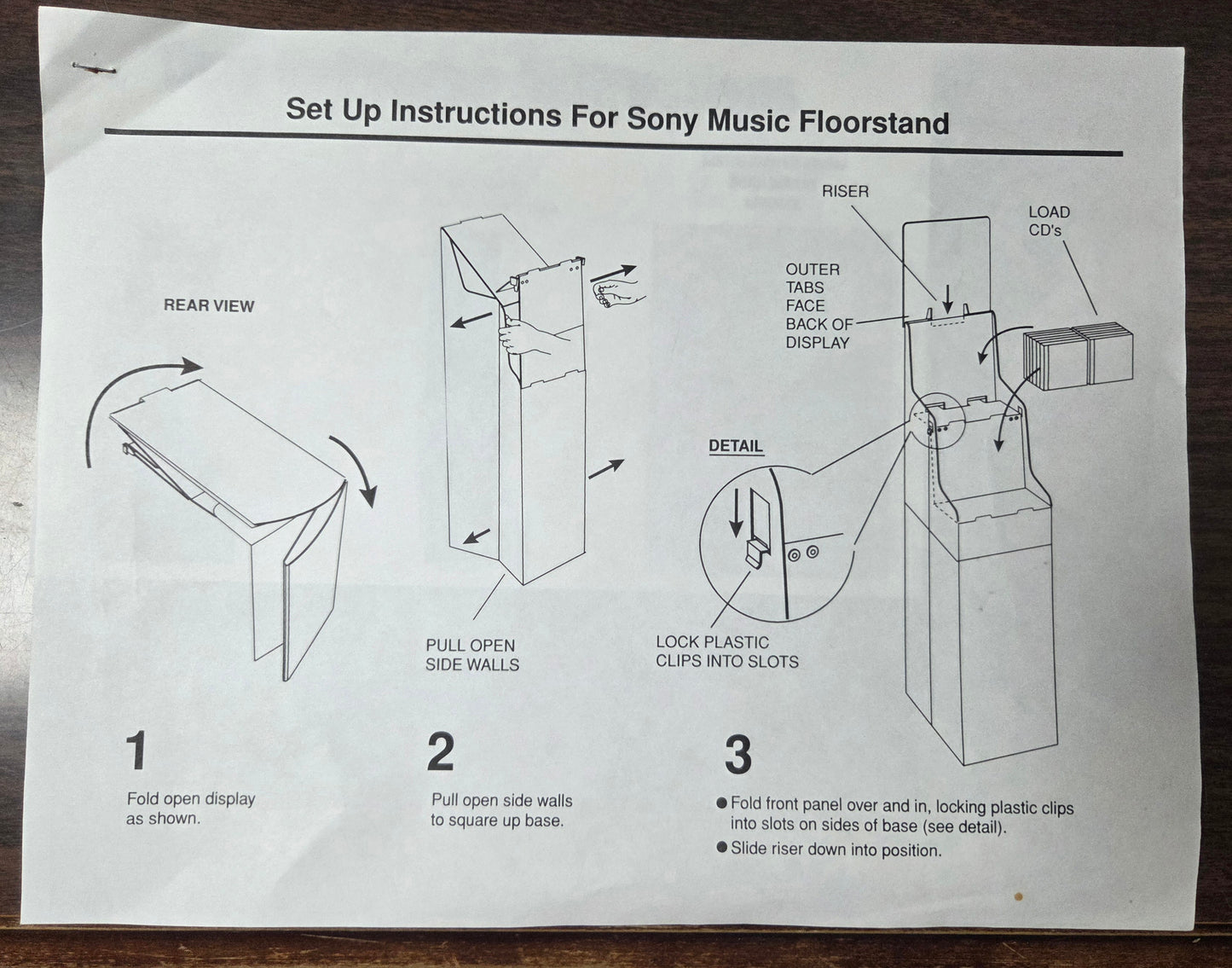 Set Up Instructions For Sony Music Floorstand

REAR VIEW

PULL OPEN SIDE WALLS

RISER

LOAD CD's

OUTER TABS FACE BACK OF DISPLAY

DETAIL

LOCK PLASTIC CLIPS INTO SLOTS

1

Fold open display as shown.

2

Pull open side walls to square up base.

3

● Fold front panel over and in, locking plastic clips into slots on sides of base (see detail).

● Slide riser down into position.